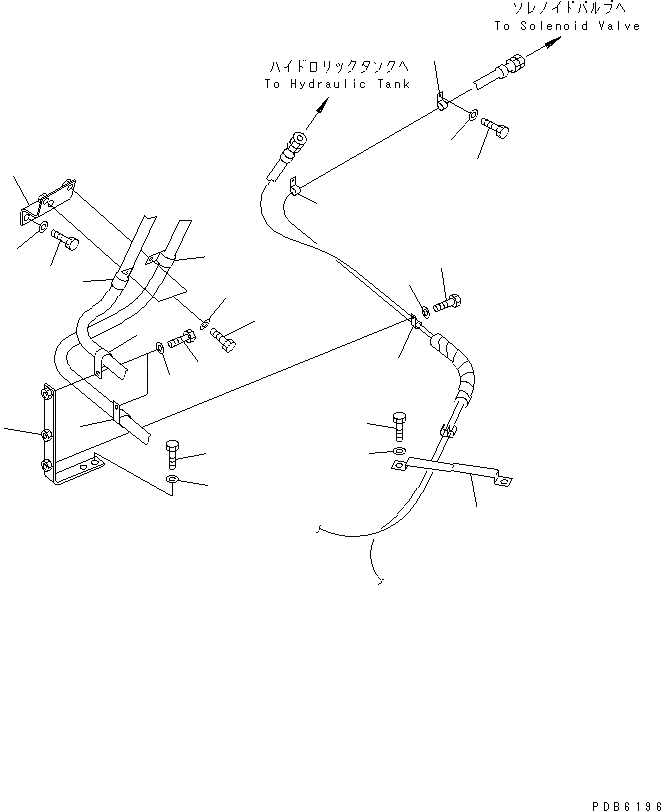 ソレノイドバルブへ
To Solenoid Valve

ハイドロリックタンクへ
To Hydraulic Tank

PDB6196