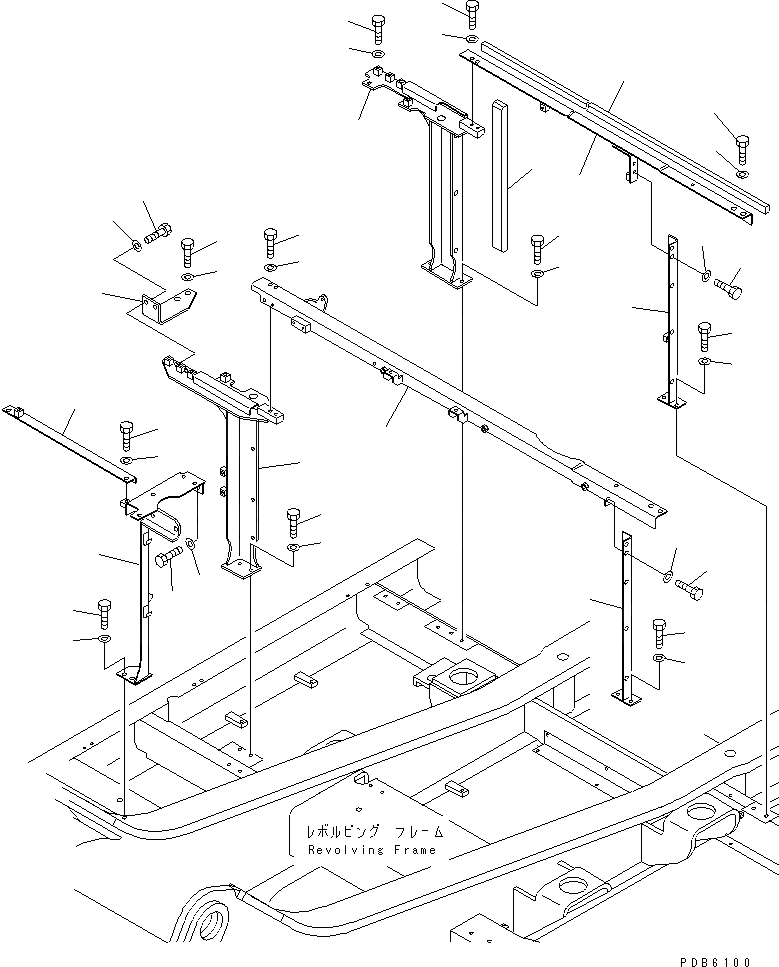 レボルビング フレーム
Revolving Frame

PDB6100