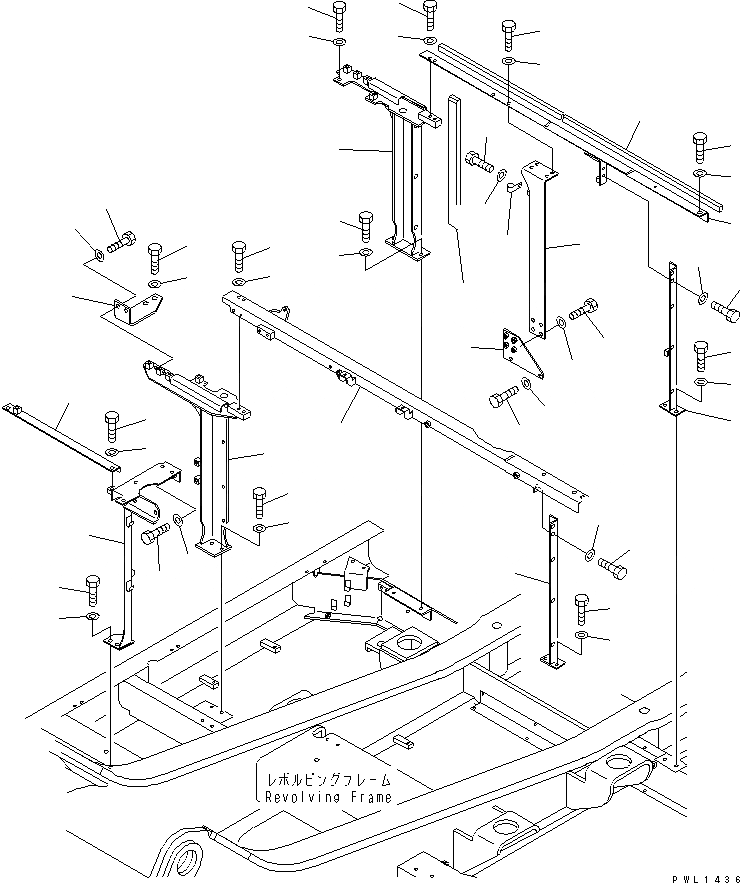 レボルビングフレーム
Revolving Frame

PWL1436