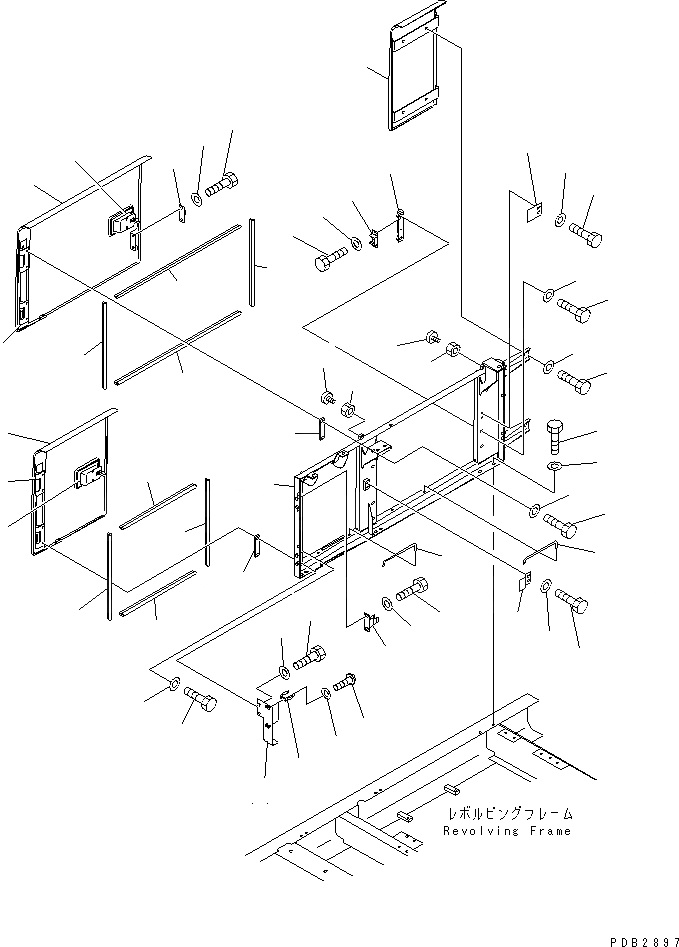 レボルビングフレーム
Revolving Frame

PDB2897