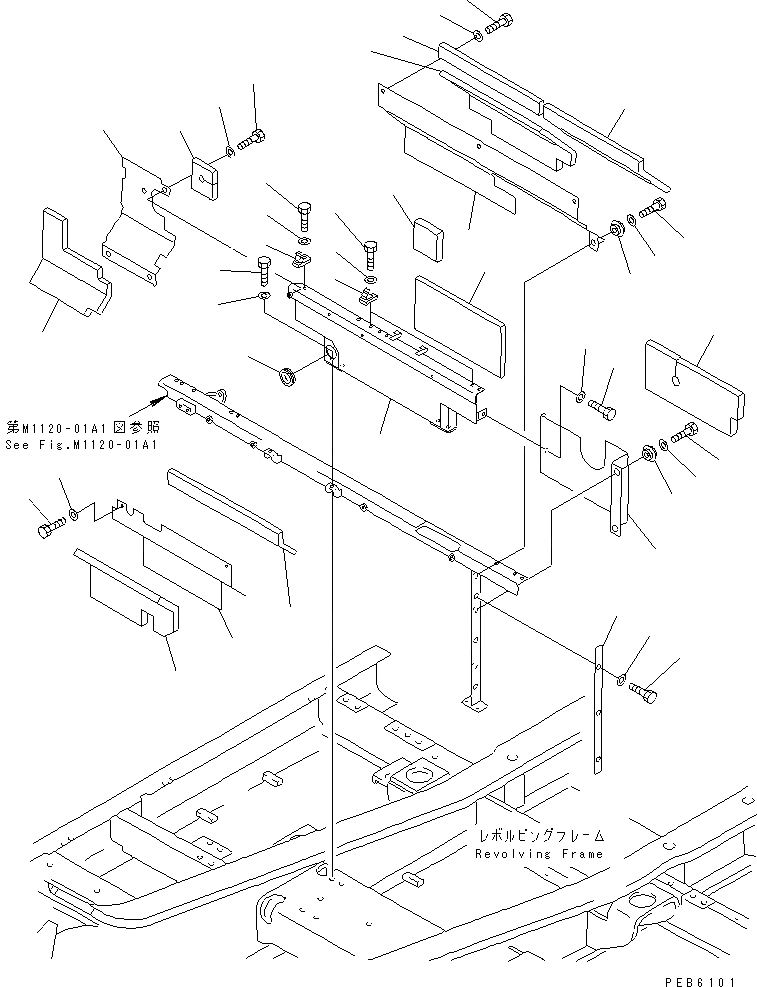 第M1120-01A1図参照
See Fig.M1120-01A1

レボルビングフレーム
Revolving Frame

PEB6101