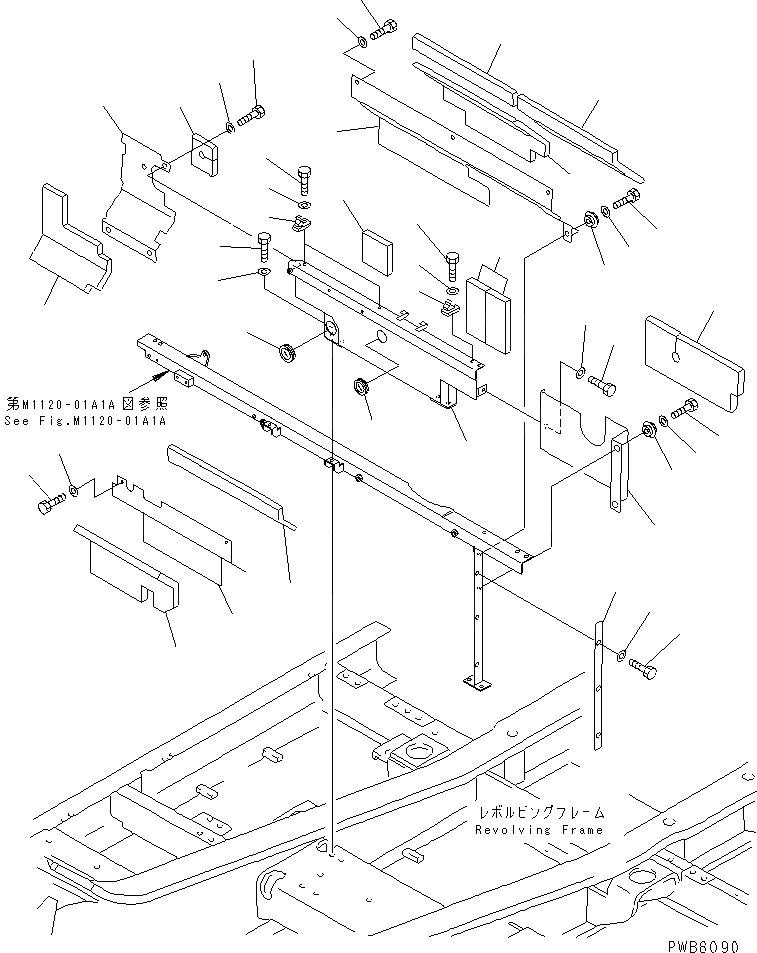 第M1120-01A1A図参照
See Fig.M1120-01A1A

レボルビングフレーム
Revolving Frame

PWB6090