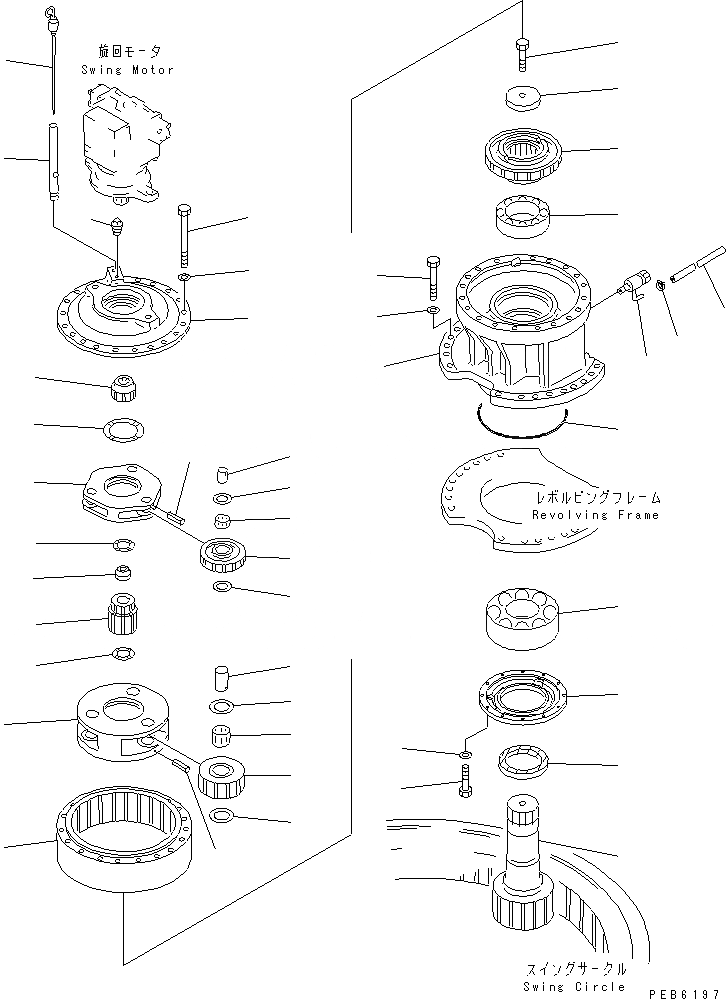 旋回モータ
Swing Motor

レボルビングフレーム
Revolving Frame

スイングサークル
Swing Circle

PEB6197