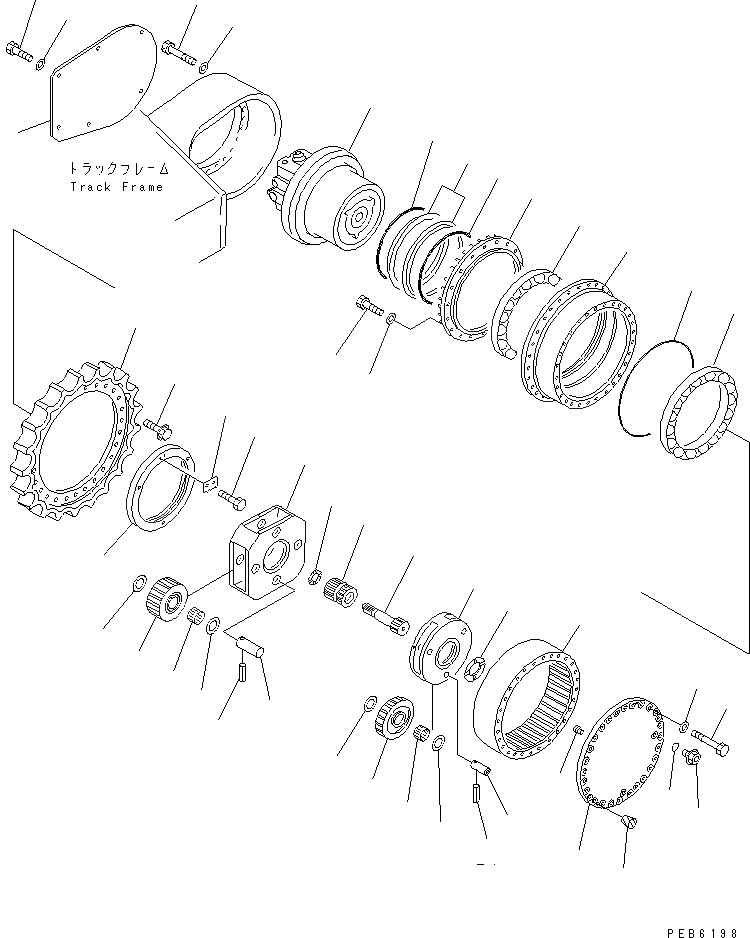 トラックフレーム
Track Frame

PEB6198