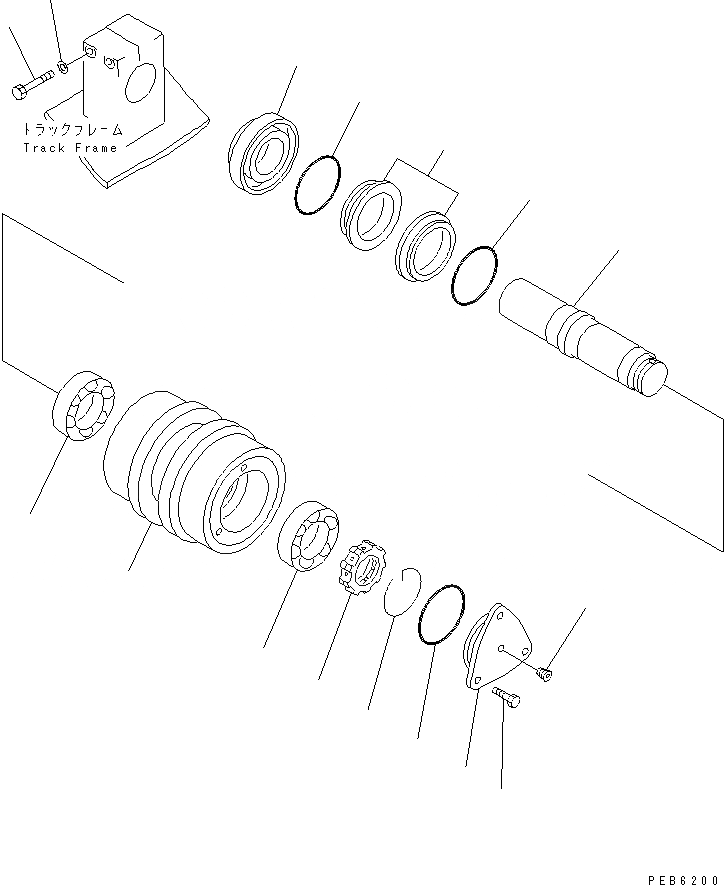 トラックフレーム
Track Frame

PEB6200