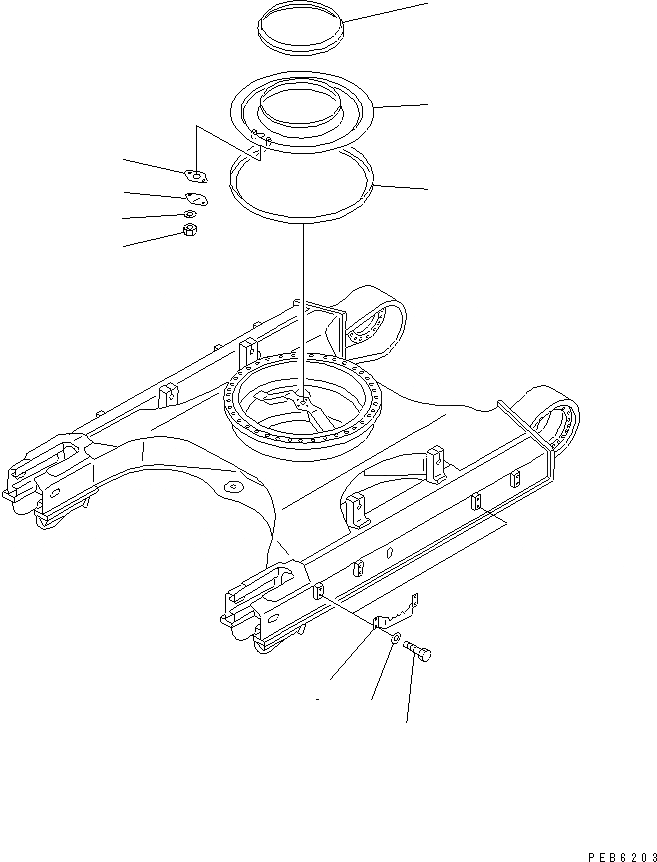 PEB6203