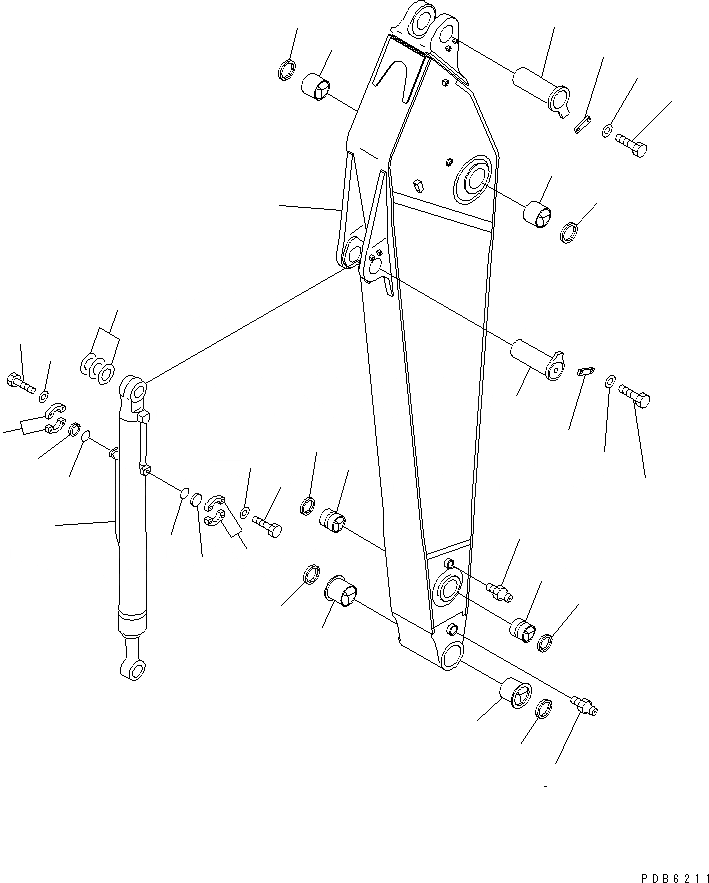 PDB6211