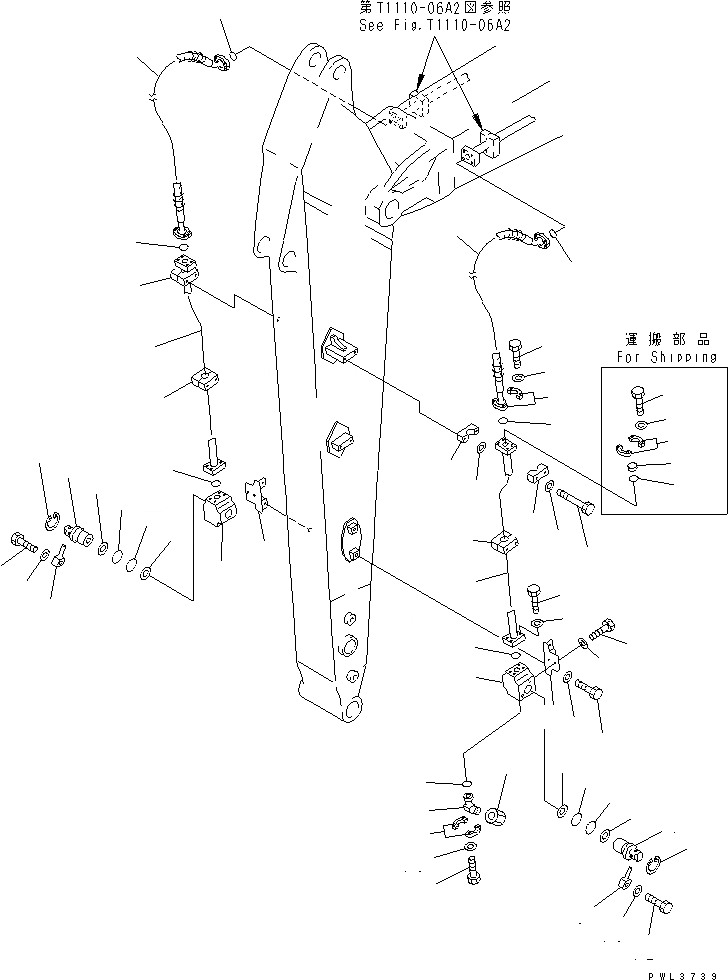 第T1110-06A2図参照
See Fig.T1110-06A2

運搬部品
For Shipping

PWL3739