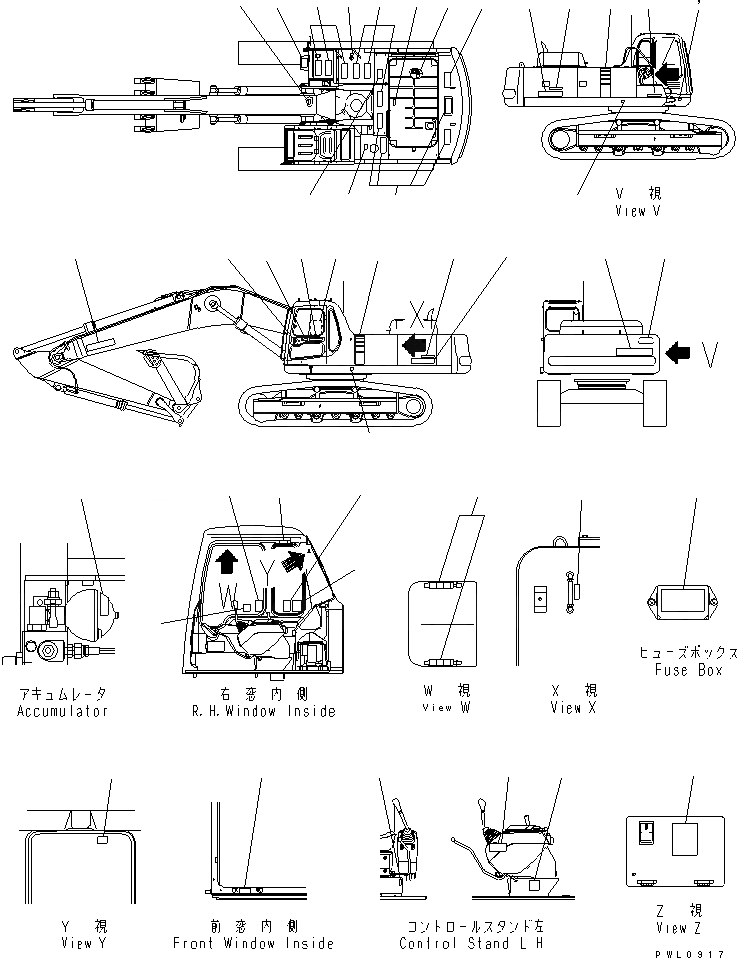 V 視
View V

X

V

W

Y

アキュムレータ
Accumulator

右 窓 内 側
R.H.Window Inside

W 視
View W

X 視
View X

ヒューズボックス
Fuse Box

Y 視
View Y

前 窓 内 側
Front Window Inside

コントロールスタンド左
Control Stand L H

Z 視
View Z

PWL0917