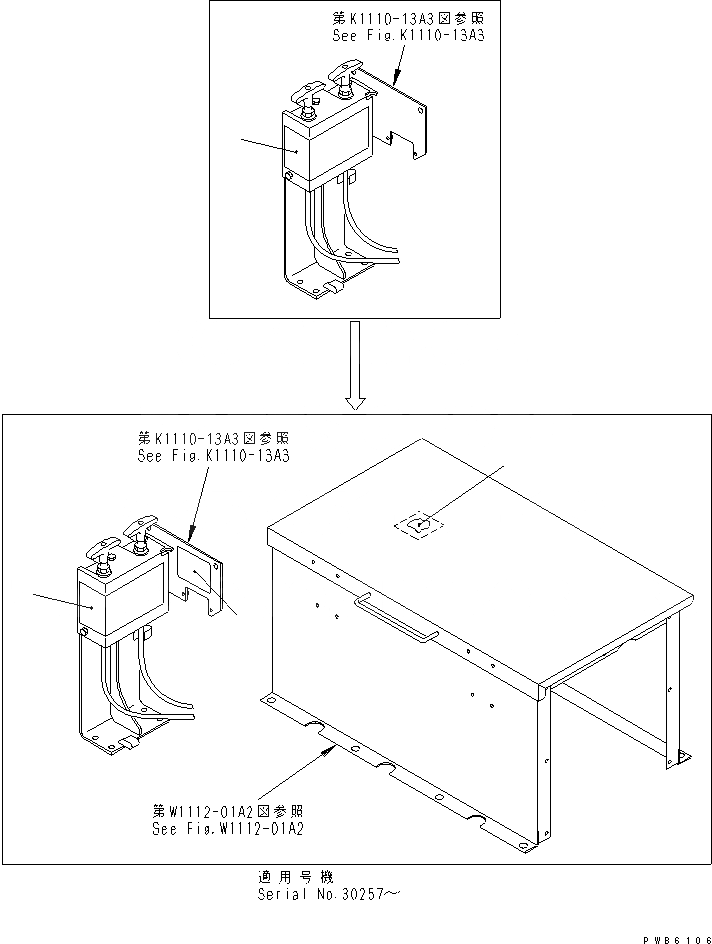 第K1110-13A3図参照
See Fig.K1110-13A3

第K1110-13A3図参照
See Fig.K1110-13A3

第W1112-01A2図参照
See Fig.W1112-01A2

適用号機
Serial No.30257～

PWB6106