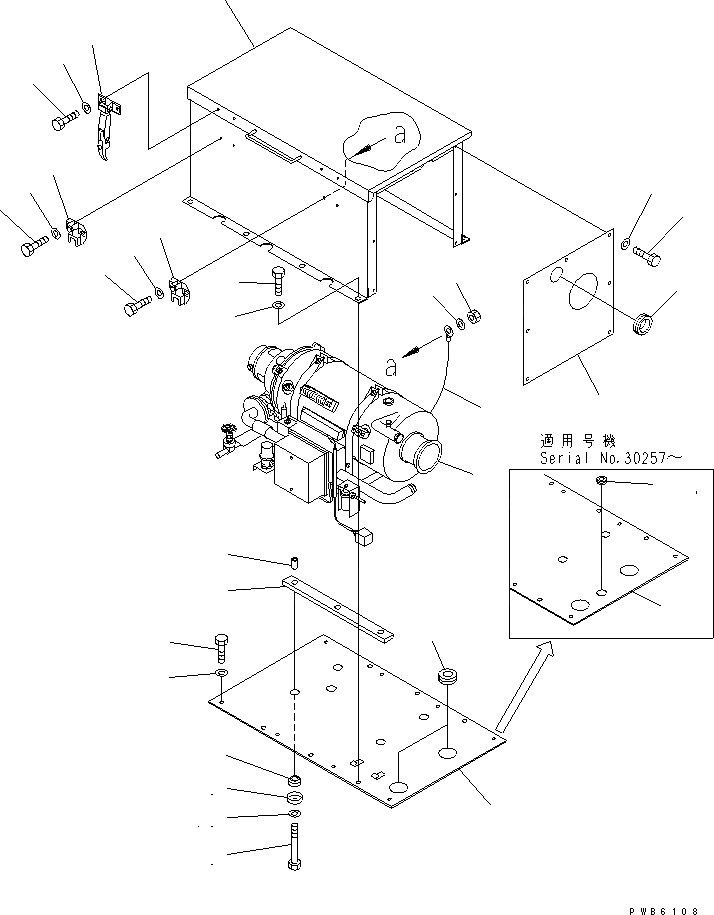 a

a

適用号機
Serial No.30257～

PWB6108