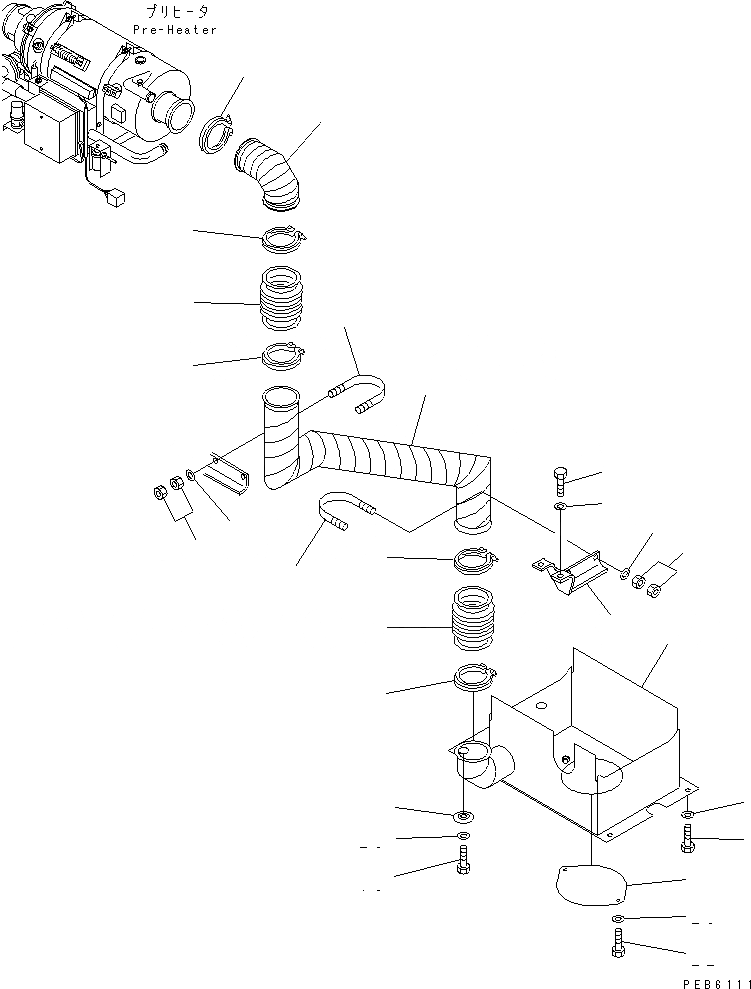 プリヒータ
Pre-Heater

PEB6111