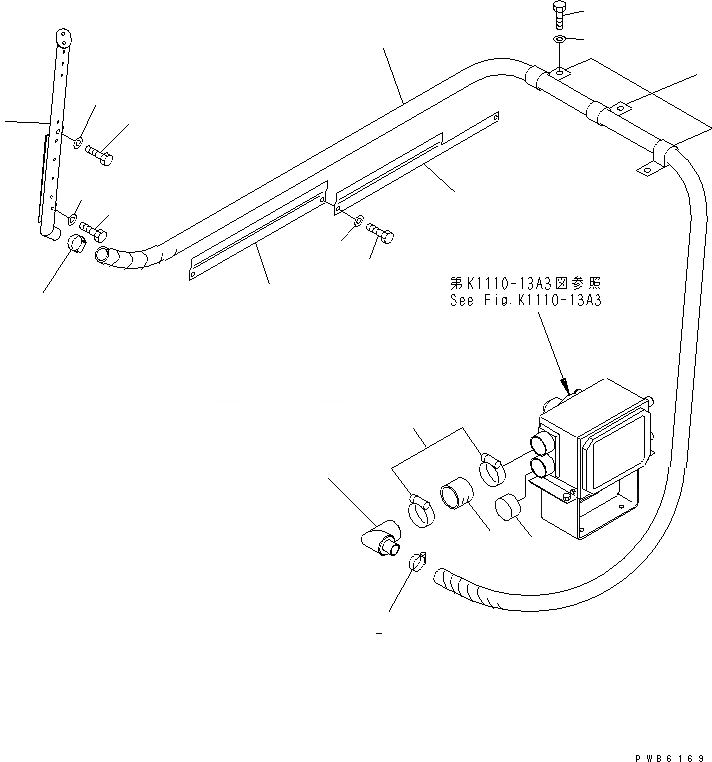 第K1110-13A3図参照
See Fig.K1110-13A3

PWB6169