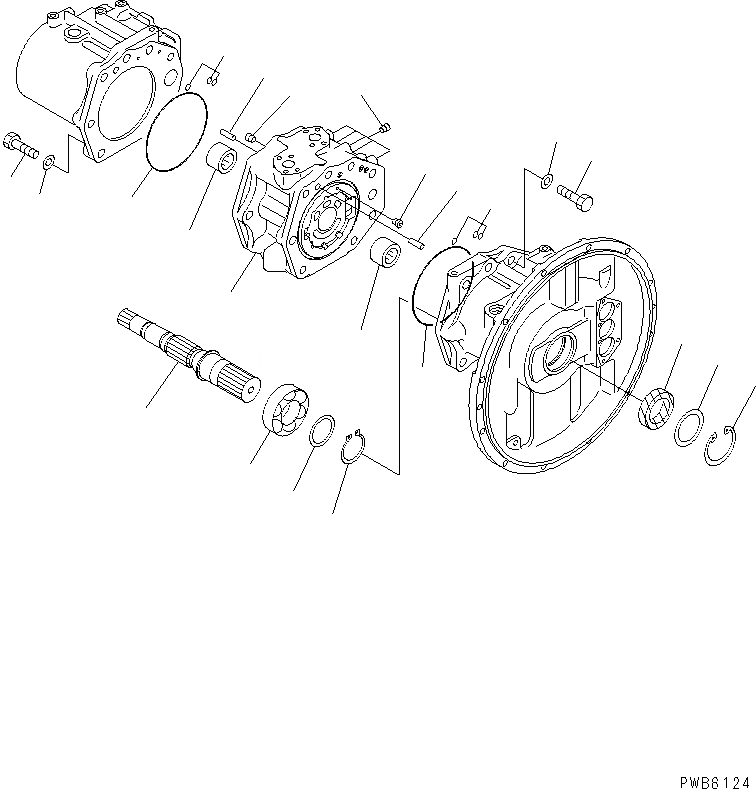 PWB6124