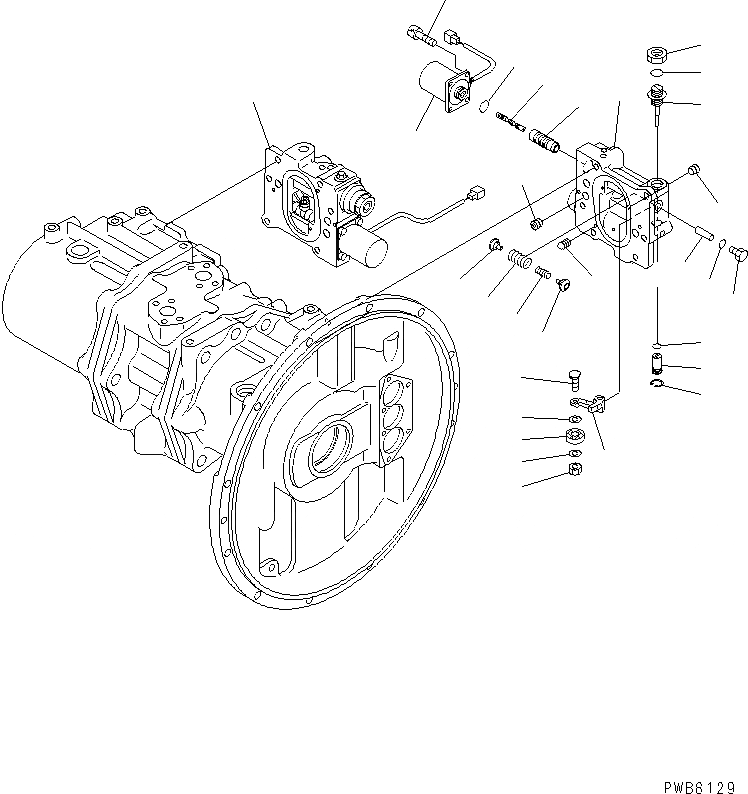 PWB6129