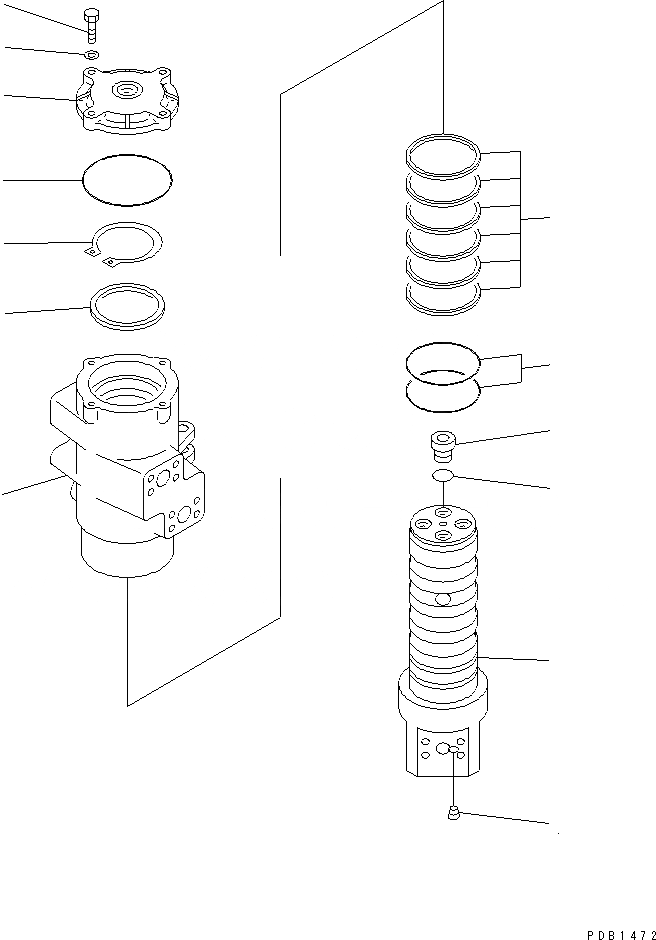 PDB1472