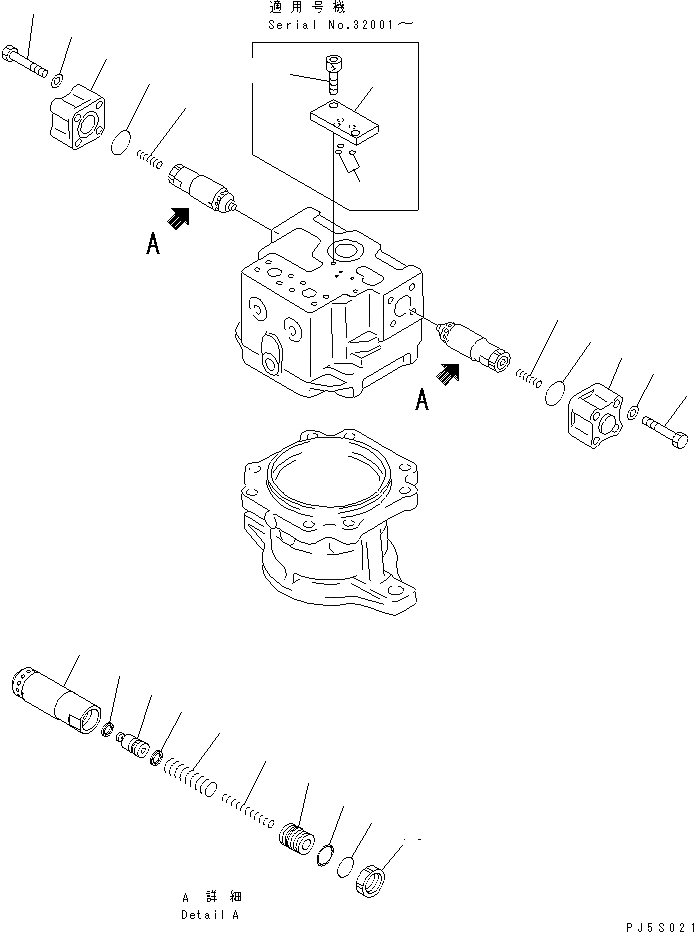 適用号機
Serial No.32001～

A

A

A 詳細
Detail A

PJ5S021