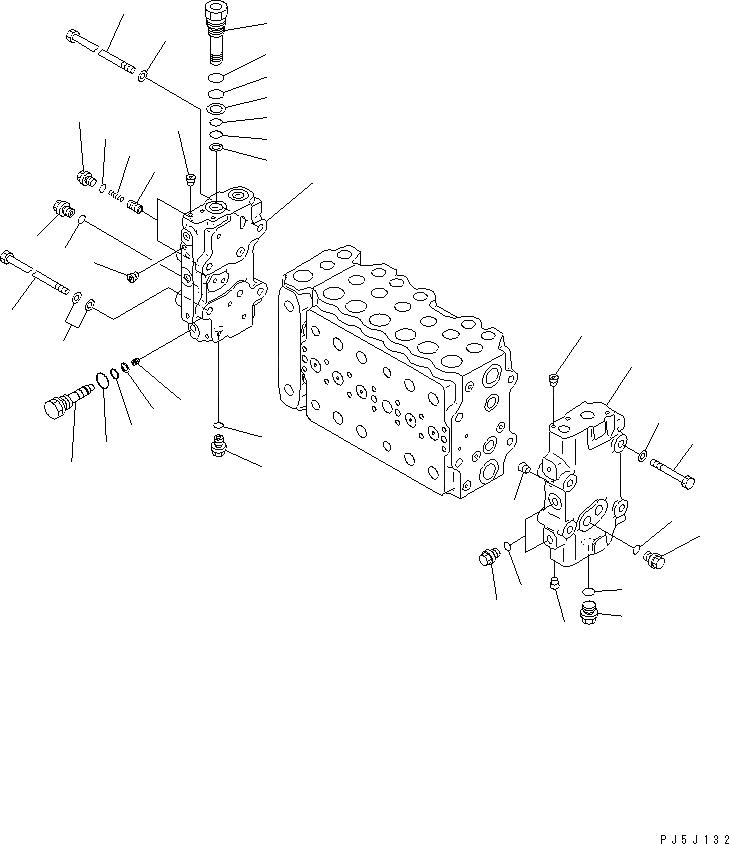 PJ5J132