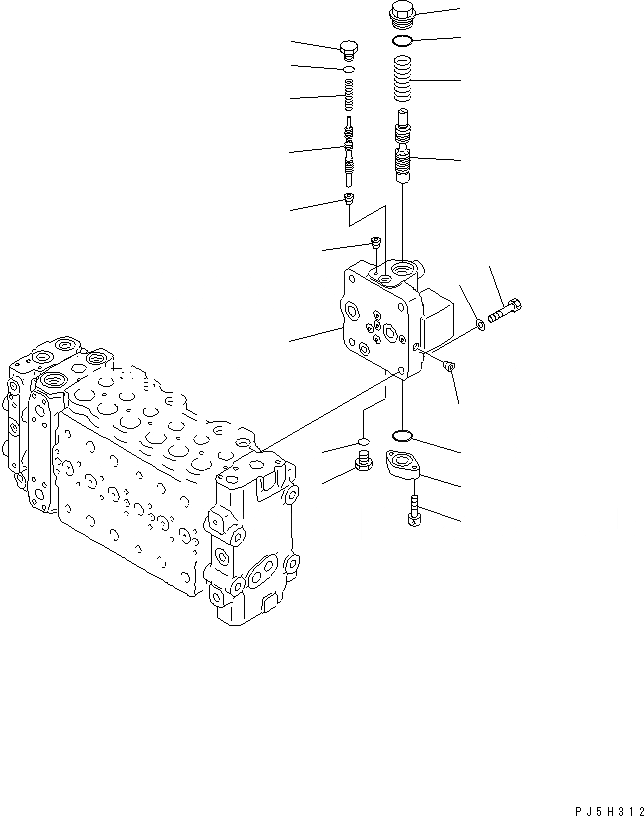 PJ5H312