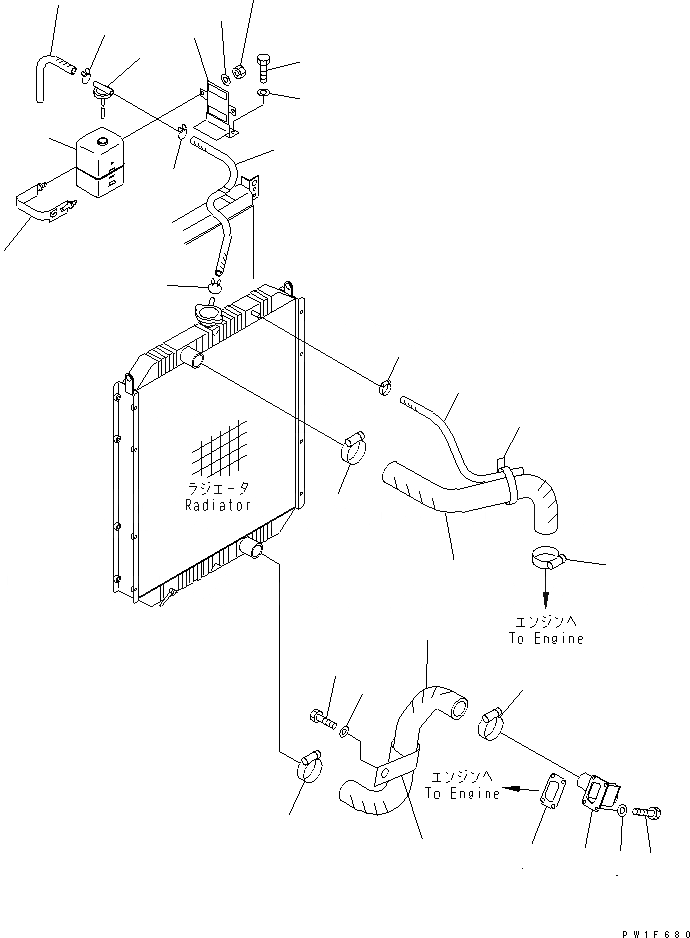 ラジエータ
Radiator

エンジンへ
To Engine

エンジンへ
To Engine

PW1F680