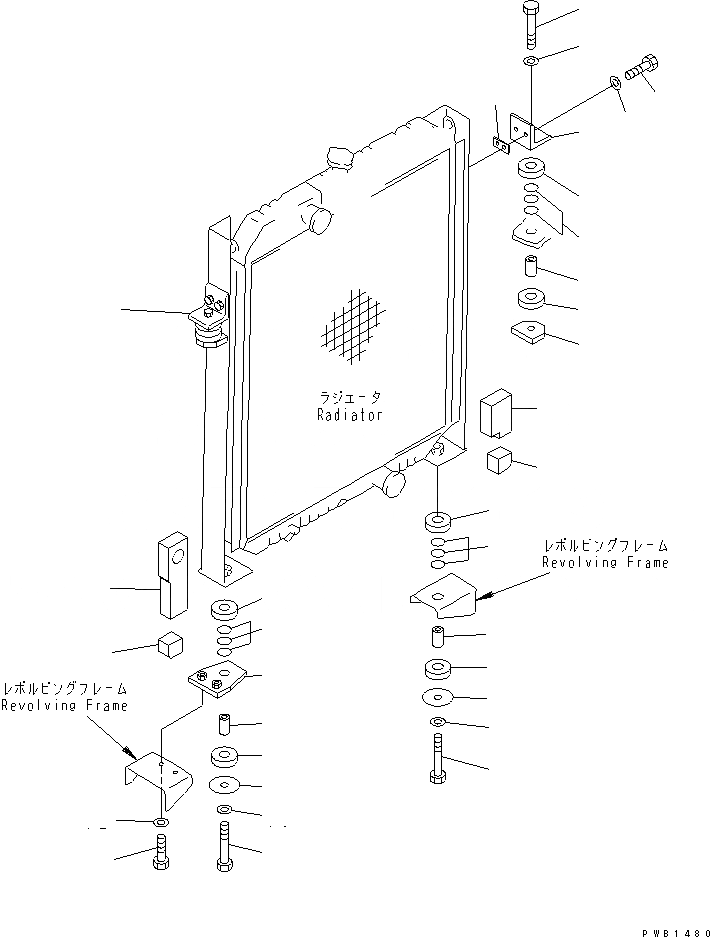 ラジエータ
Radiator

レボルビングフレーム
Revolving Frame

レボルビングフレーム
Revolving Frame

PWB1480