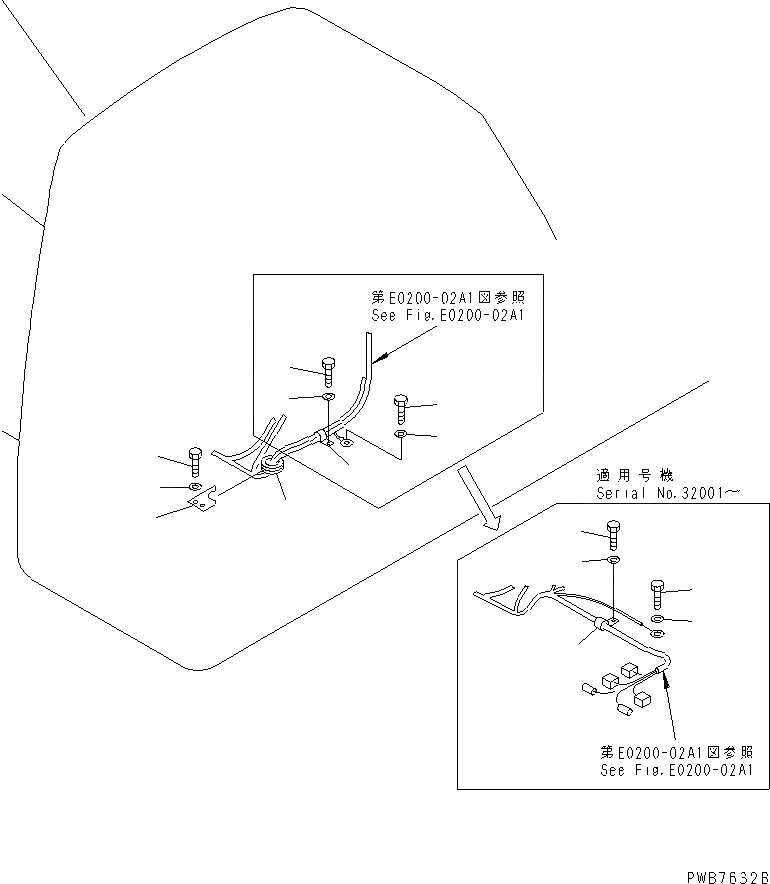 第E0200-02A1図参照
See Fig.E0200-02A1

適用号機
Serial No.32001～

第E0200-02A1図参照
See Fig.E0200-02A1

PWB7632B