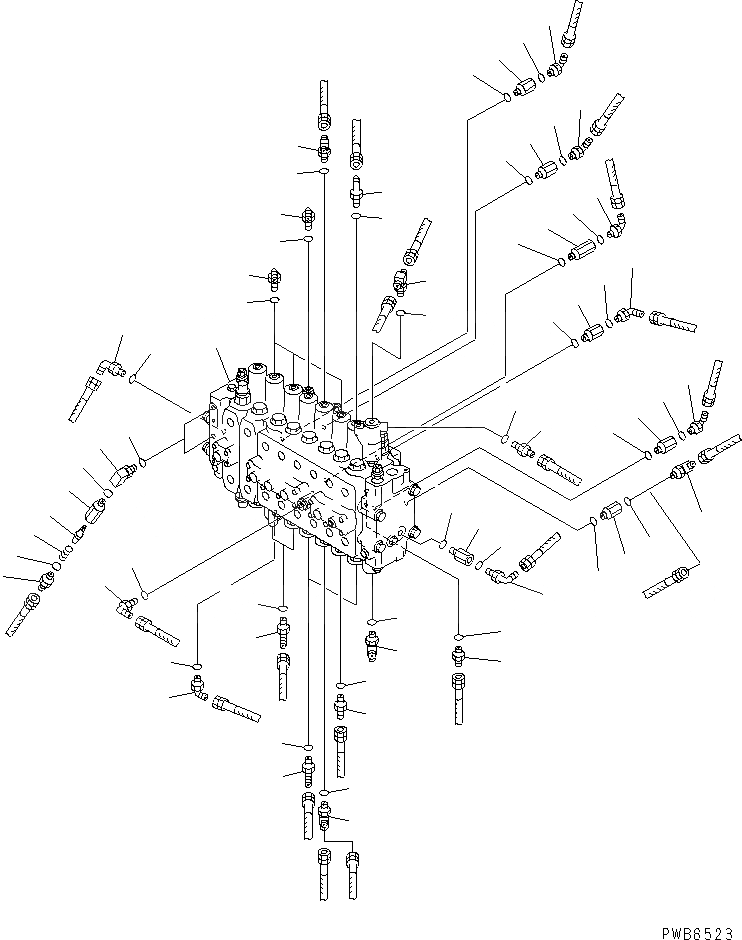 PWB6523