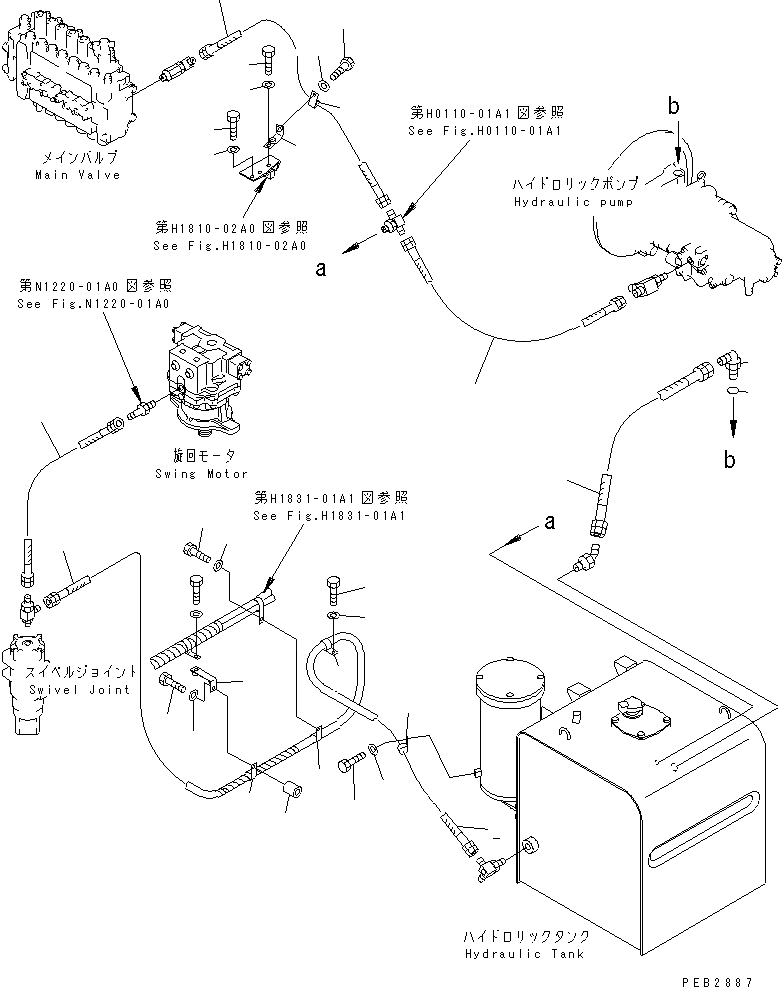 メインバルブ
Main Valve

第H0110-01A1図参照
See Fig.H0110-01A1

b

ハイドロリックポンプ
Hydraulic pump

第H1810-02A0図参照
See Fig.H1810-02A0

a

第N1220-01A0図参照
See Fig.N1220-01A0

旋回モータ
Swing Motor

b

第H1831-01A1図参照
See Fig.H1831-01A1

a

スイベルジョイント
Swivel Joint

ハイドロリックタンク
Hydraulic Tank

PEB2887