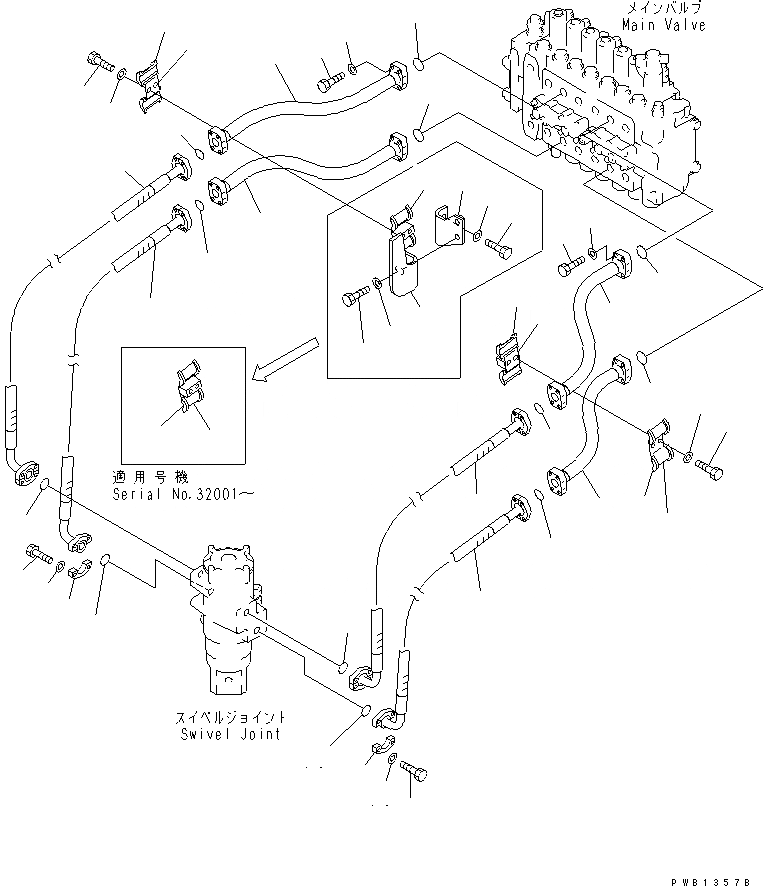 メインバルブ
Main Valve

適用号機
Serial No.32001～

スイベルジョイント
Swivel Joint

PWB1357B