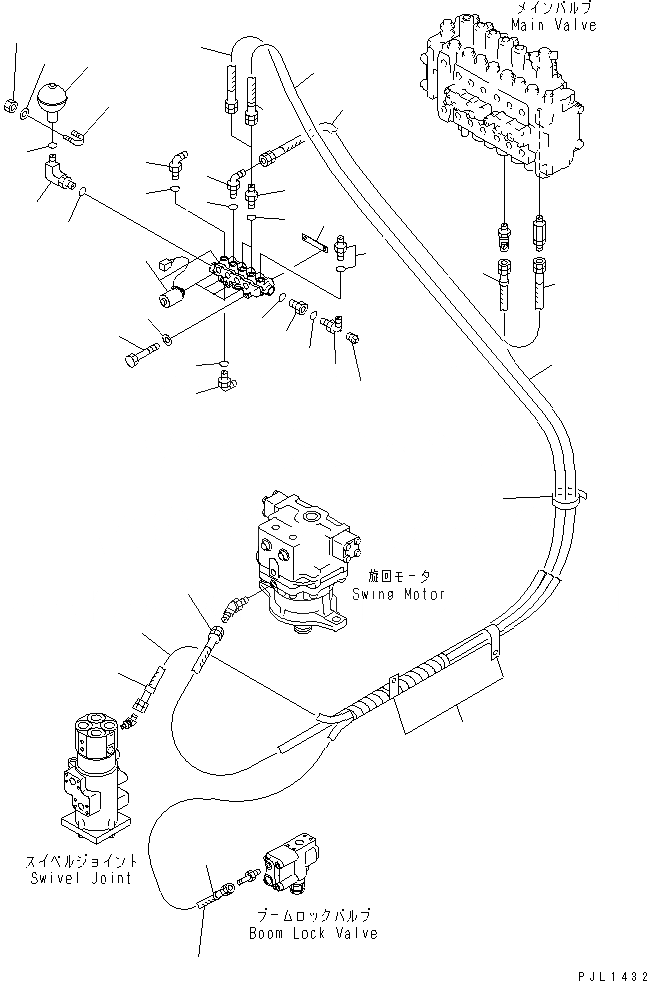 メインバルブ
Main Valve

旋回モータ
Swing Motor

スイベルジョイント
Swivel Joint

ブームロックバルブ
Boom Lock Valve

PJL1432