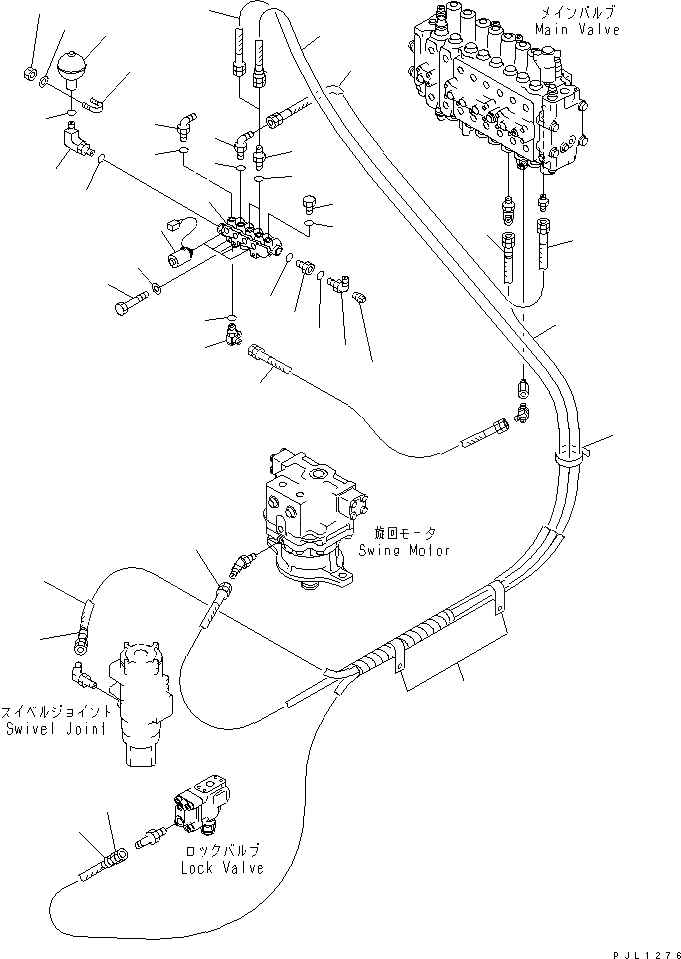 メインバルブ
Main Valve

旋回モータ
Swing Motor

スイベルジョイント
Swivel Joint

ロックバルブ
Lock Valve

PJL1276