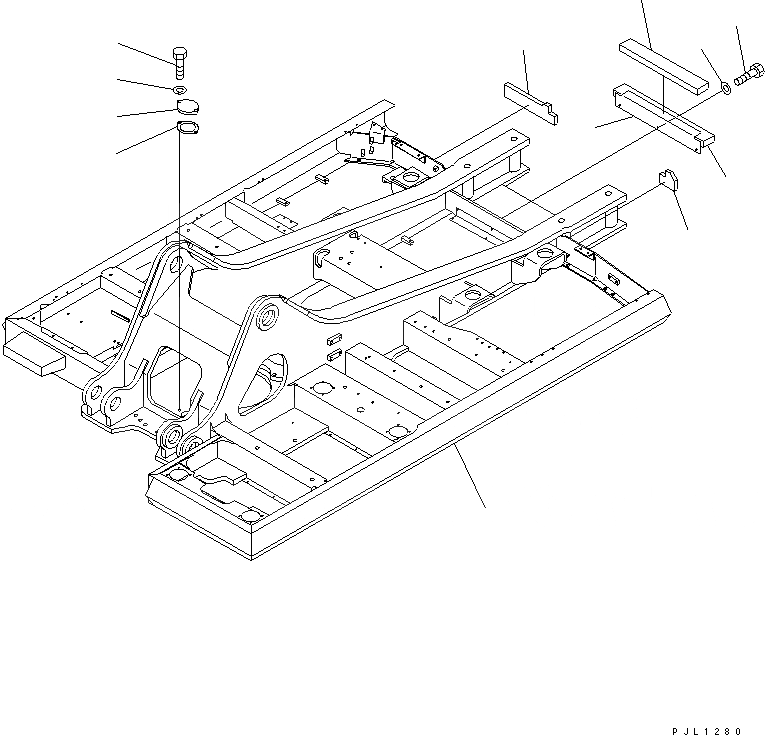 PJL1280