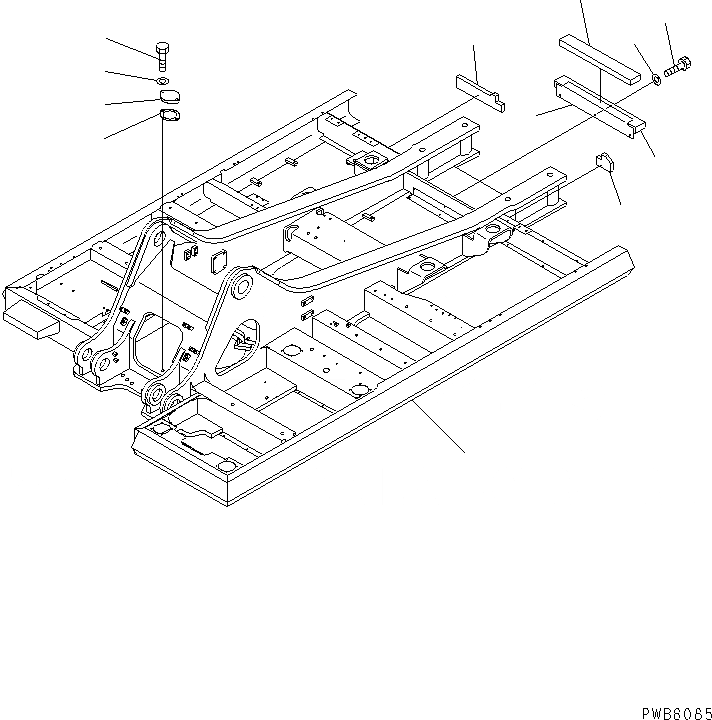 PWB6085