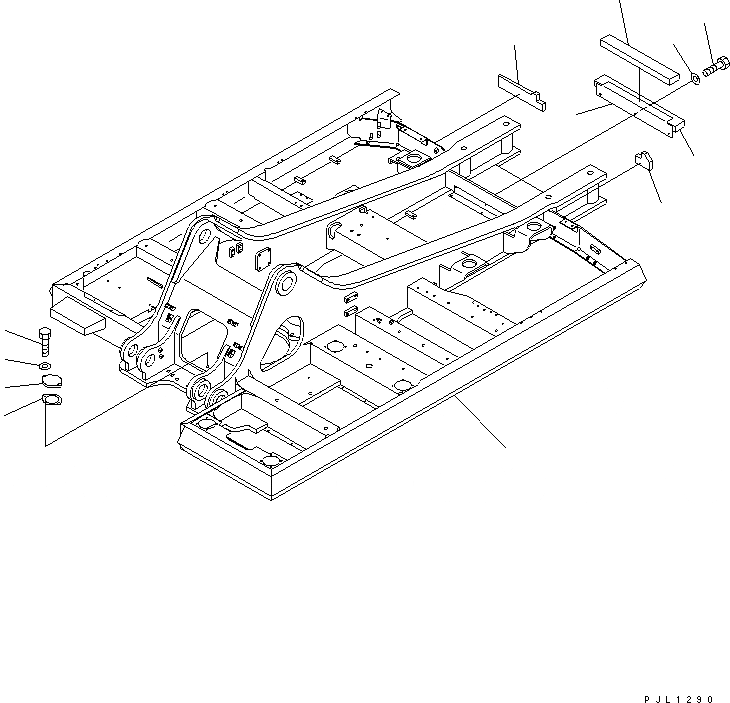 PJL1290