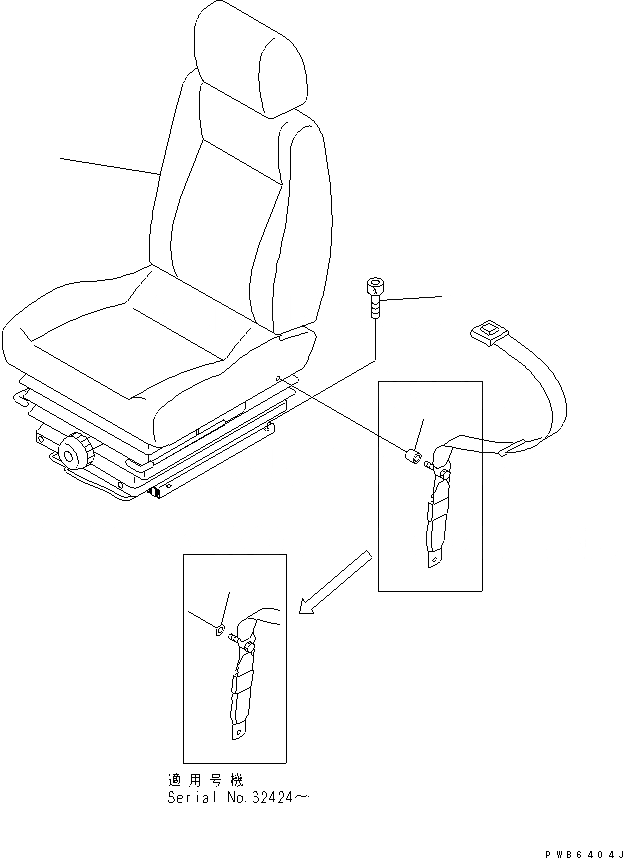 適用号機
Serial No.32424~

PWB6404J