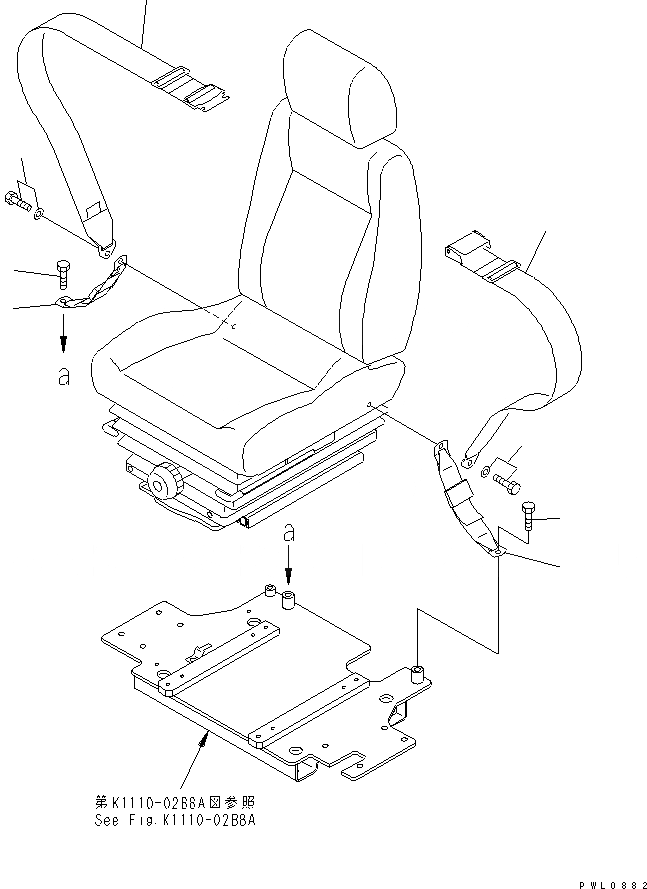 a

a

第K1110-02B8A図参照
See Fig.K1110-02B8A

PWL0882