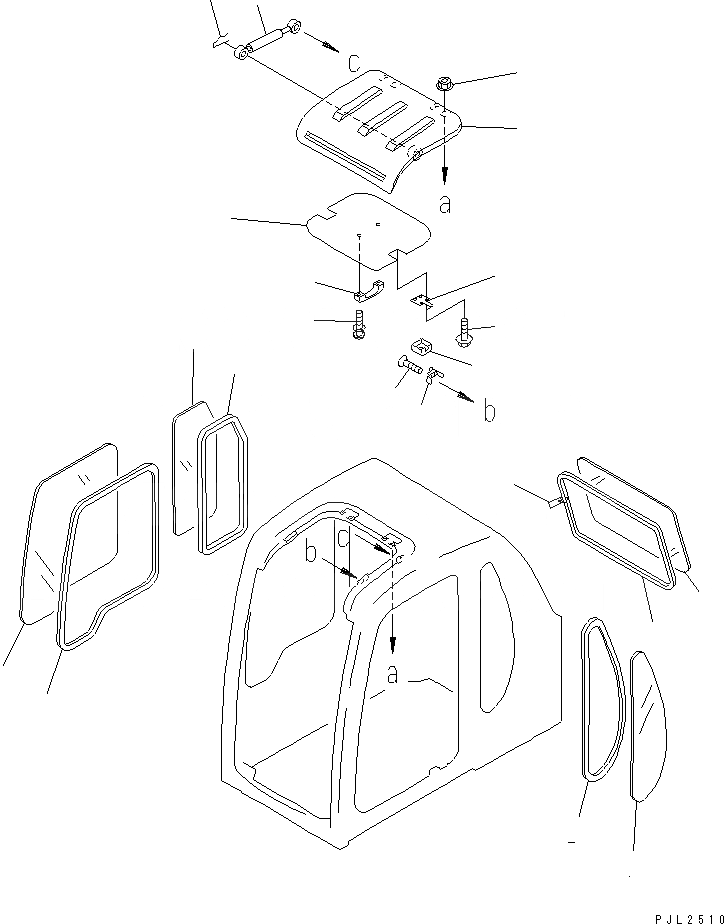 c
a
b
b
c
a
PJL2510