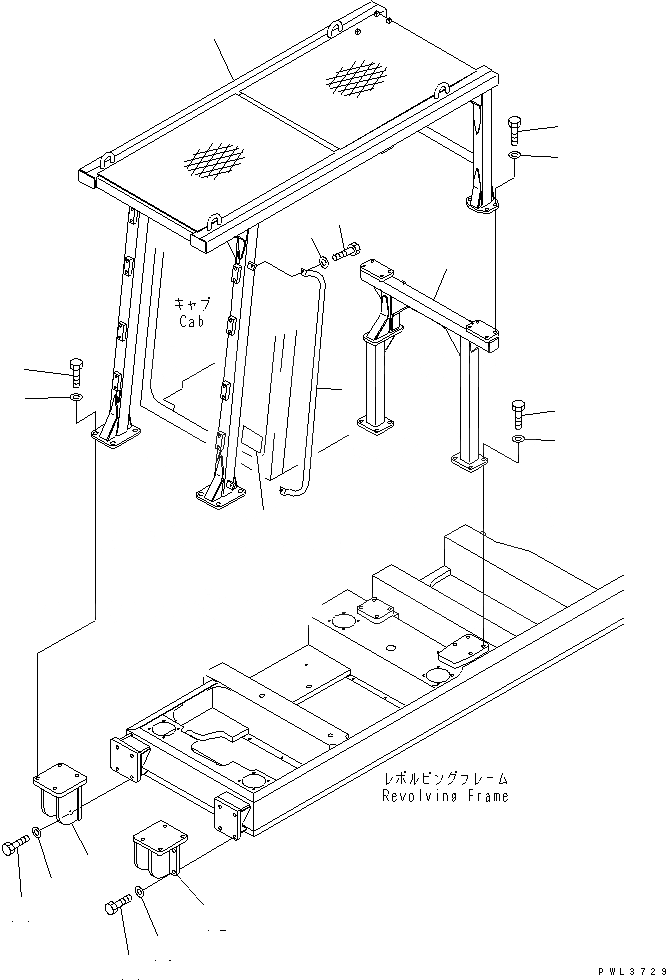 キャブ
Cab

レボルビングフレーム
Revolving Frame

PWL3729