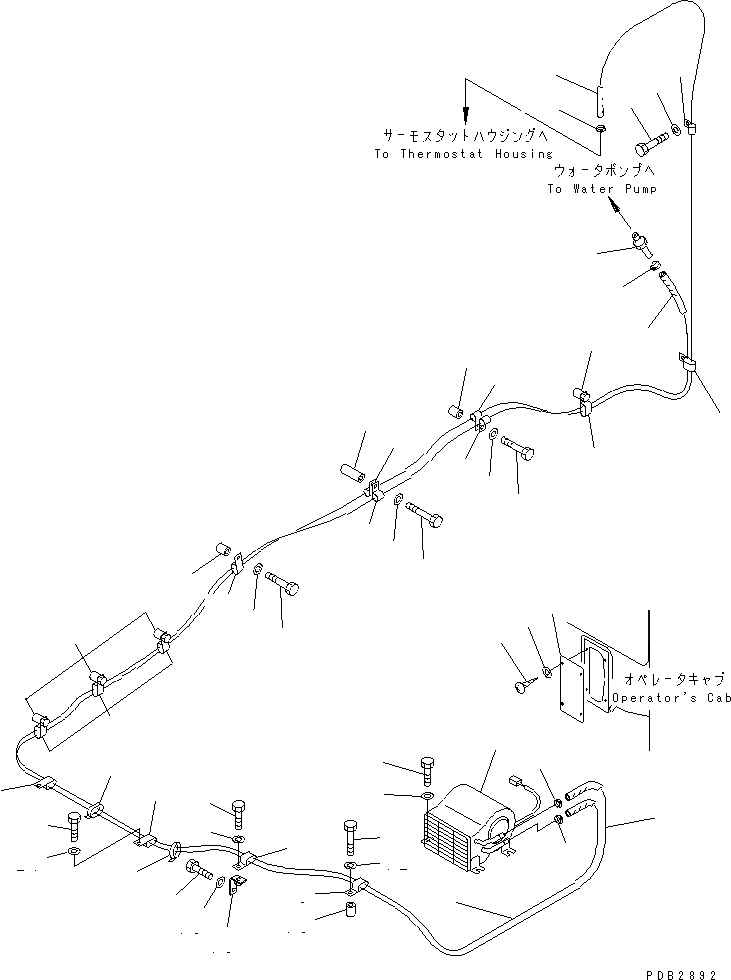 サーモスタットハウジングへ
To Thermostat Housing
ウォータポンプへ
To Water Pump
オペレータキャブ
Operator's Cab
PDB2892