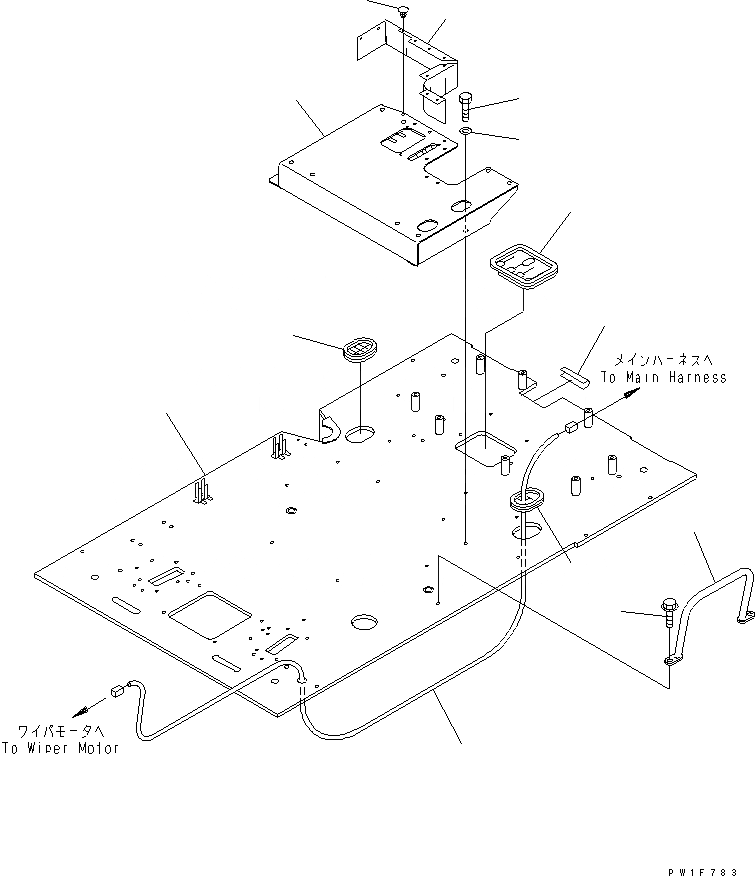 メインハーネスへ
To Main Harness

ワイパモータへ
To Wiper Motor

PW1F783