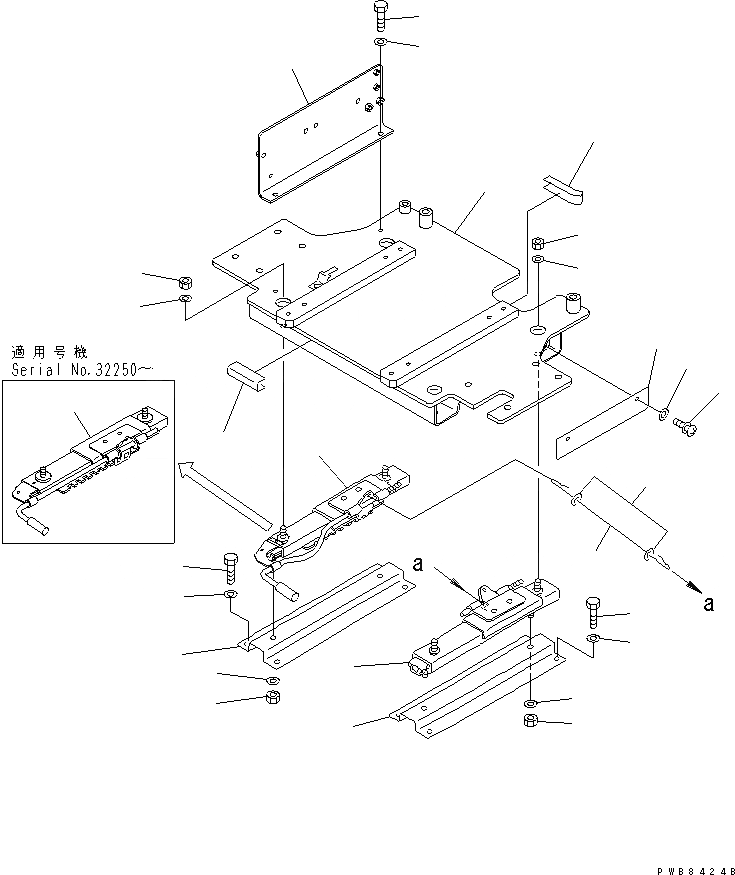 適用号機
Serial No.32250～

a

a

PWB8424B