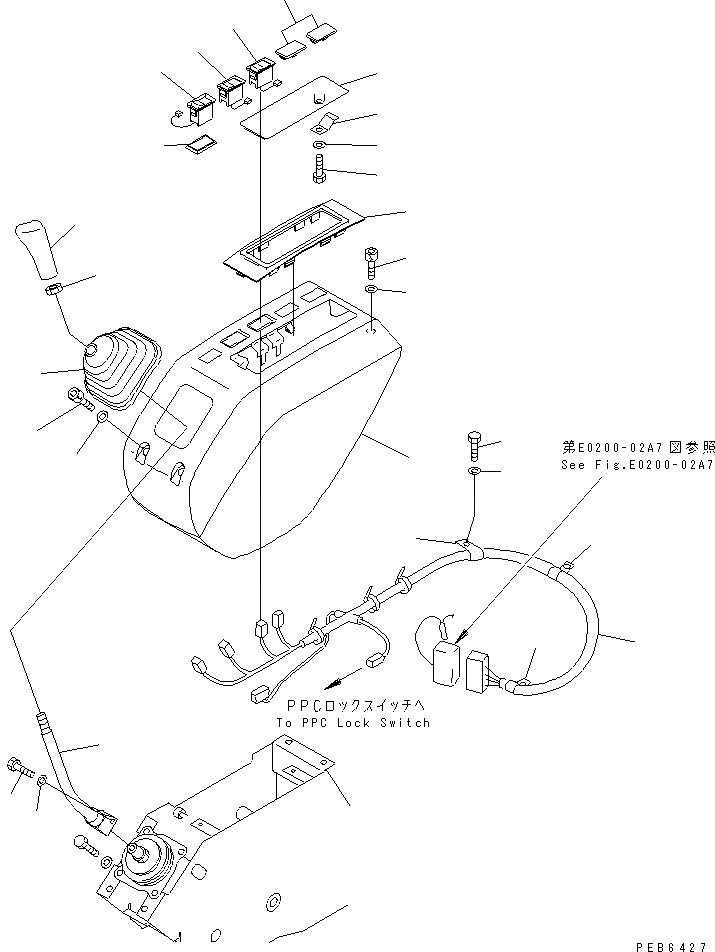 第E0200-02A7図参照
See Fig.E0200-02A7

PPCロックスイッチへ
To PPC Lock Switch

PEB6427