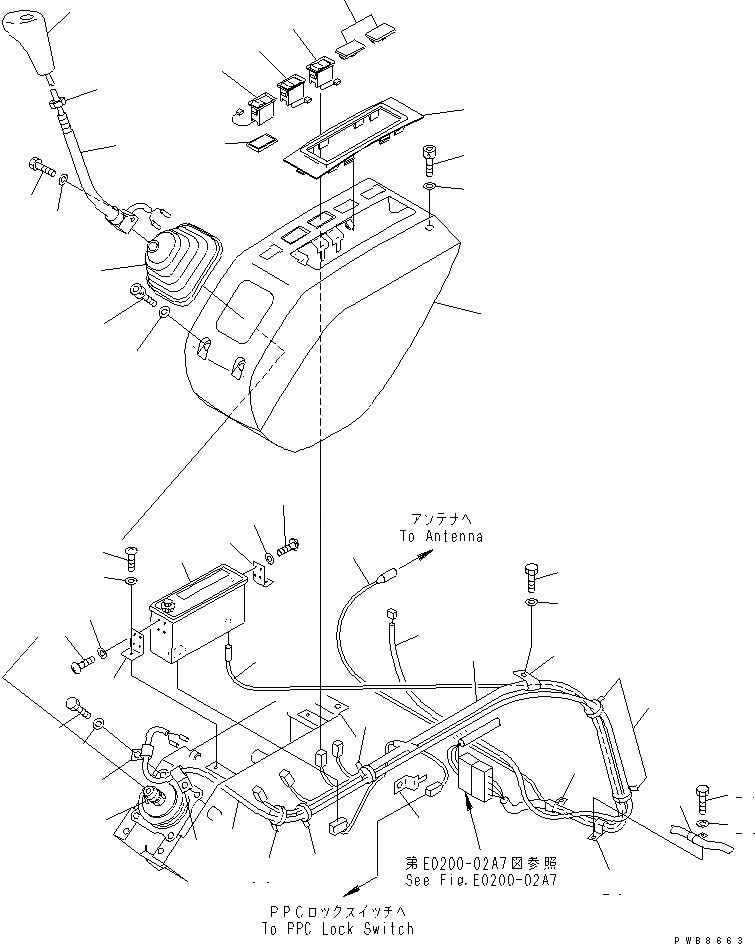 アンテナへ
To Antenna

第E0200-02A7図参照
See Fig.E0200-02A7

PPCロックスイッチへ
To PPC Lock Switch

PWB8663