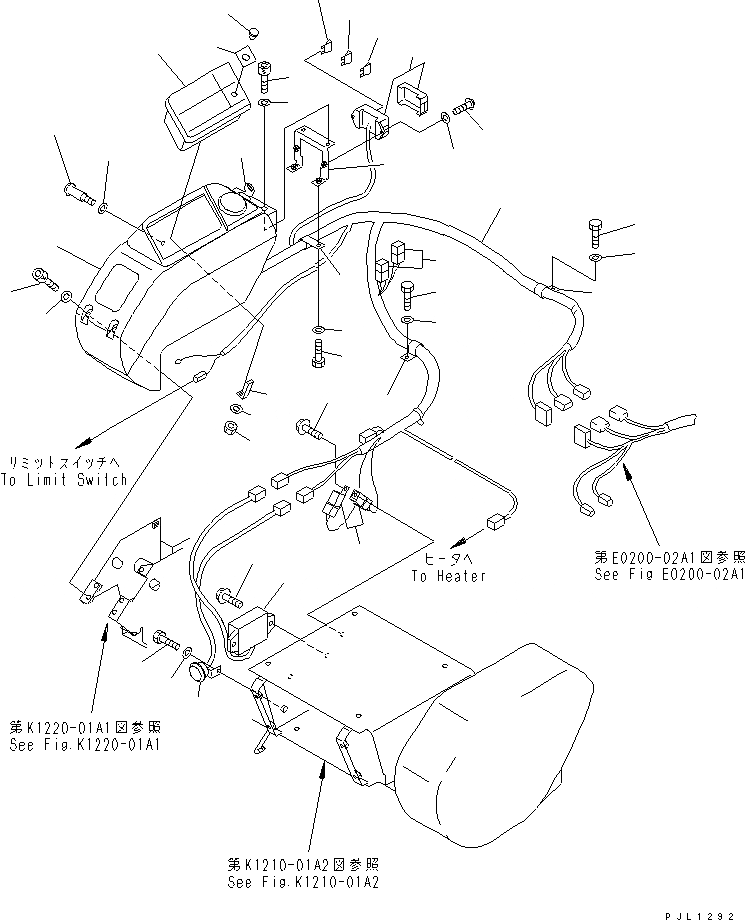 リミットスイッチへ
To Limit Switch

ヒータへ
To Heater

第E0200-02A1図参照
See Fig E0200-02A1

第K1220-01A1図参照
See Fig.K1220-01A1

第K1210-01A2図参照
See Fig.K1210-01A2

PJL1292