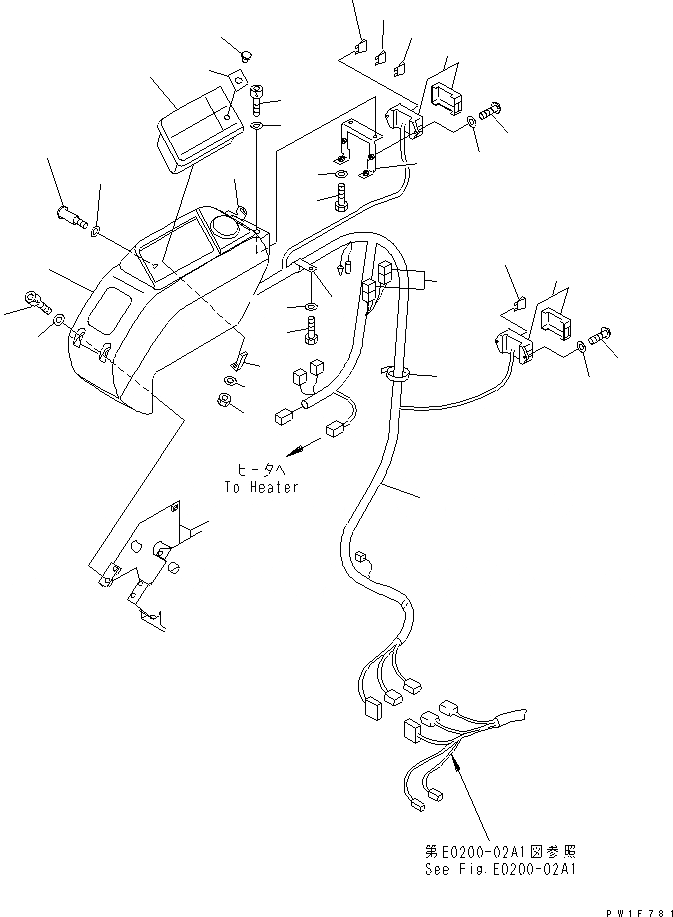 ヒータへ
To Heater

第E0200-02A1図参照
See Fig.E0200-02A1

PW1F781