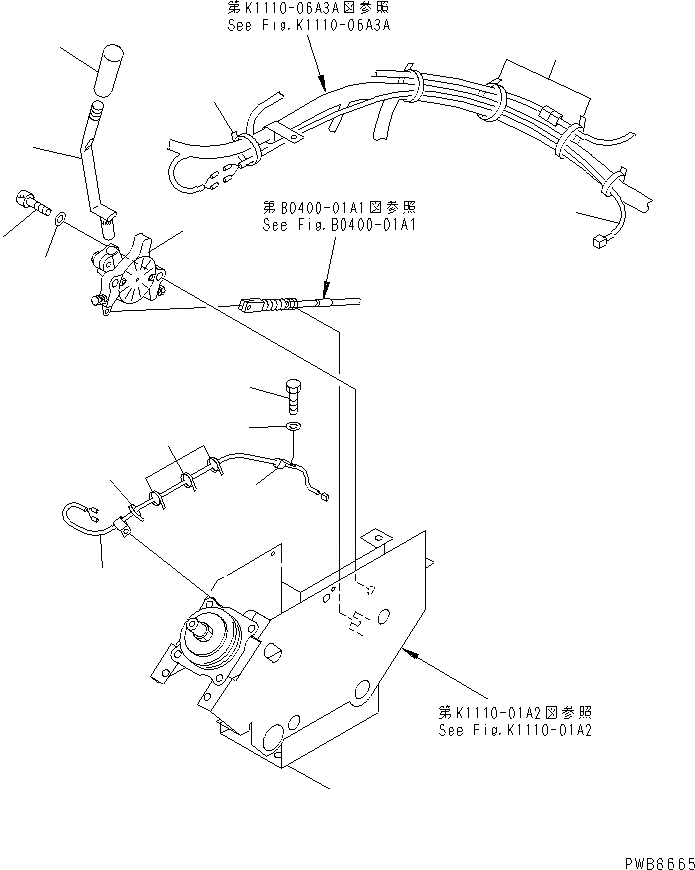 第K1110-06A3A図参照
See Fig.K1110-06A3A

第B0400-01A1図参照
See Fig.B0400-01A1

第K1110-01A2図参照
See Fig.K1110-01A2

PWB6665