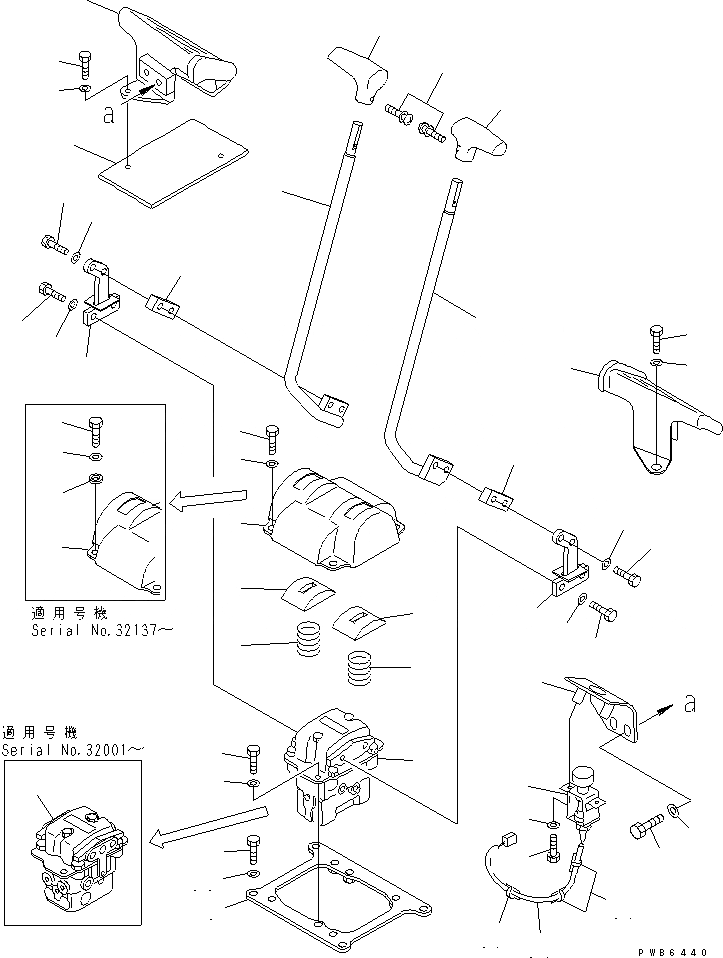 a

適用号機
Serial No.32137～

適用号機
Serial No.32001～

a

PWB6440