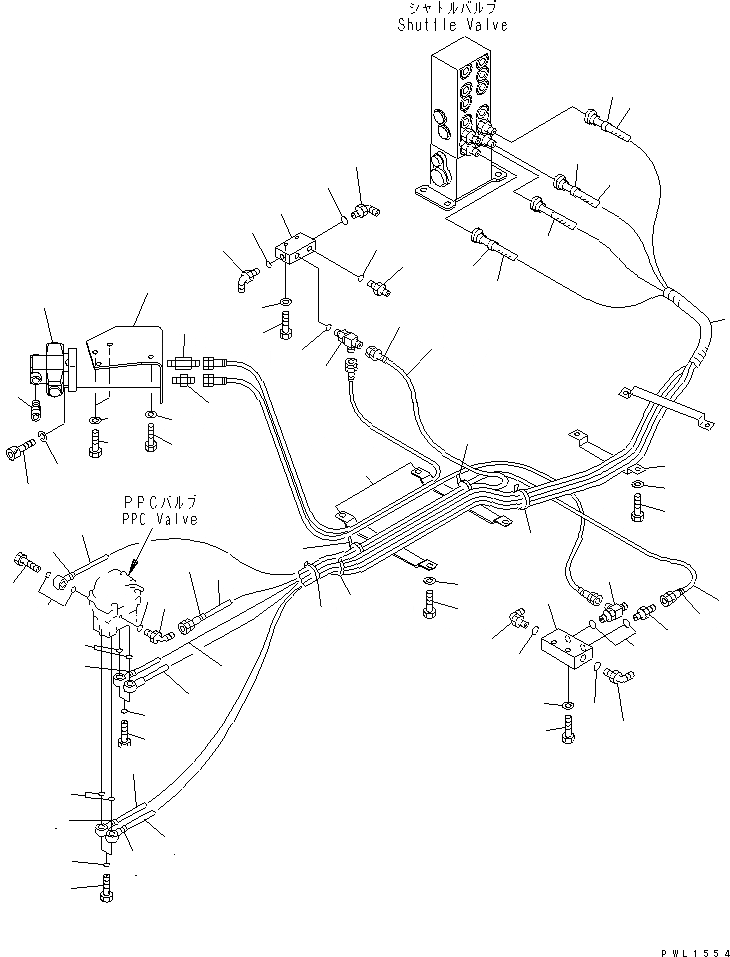 シャトルバルブ
Shuttle Valve

PPCバルブ
PPC Valve

PWL1554