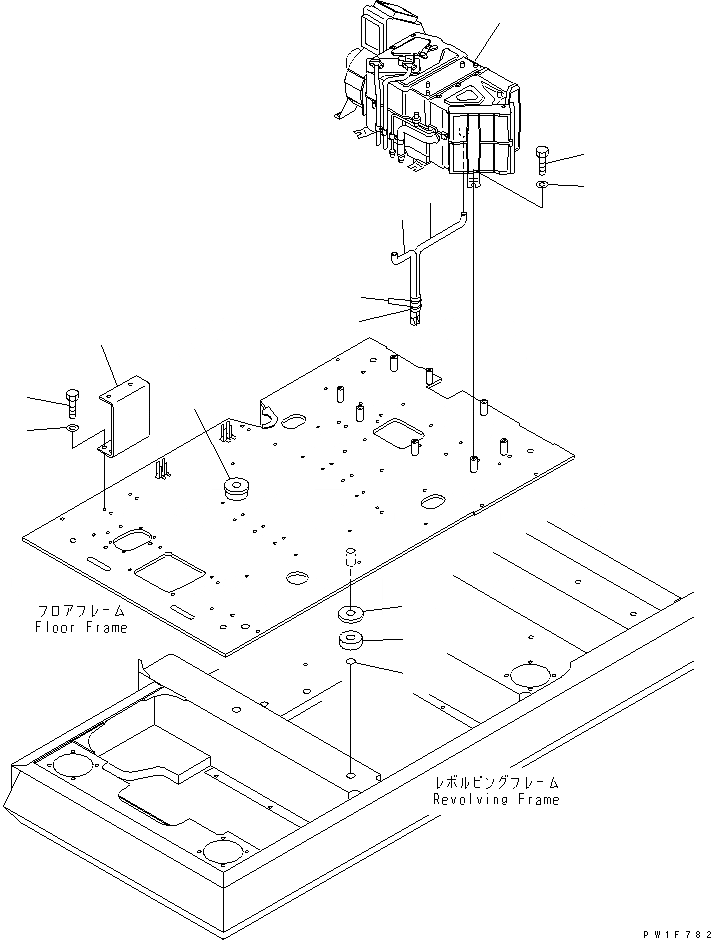 フロアフレーム
Floor Frame

レボルビングフレーム
Revolving Frame

PW1F782