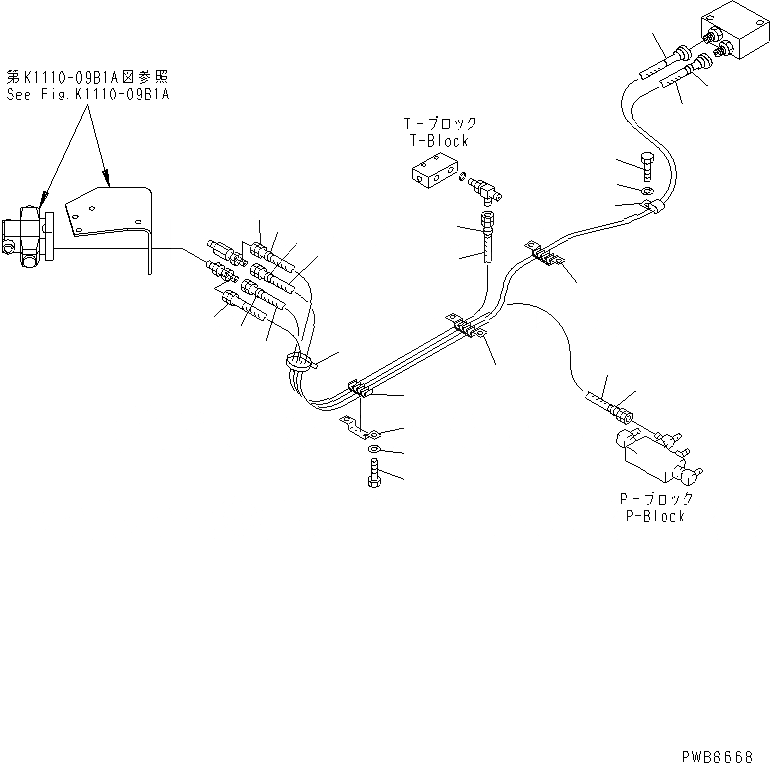 第K1110-09B1A図参照
See Fig.K1110-09B1A

T-ブロック
T-Block

P-ブロック
P-Block

PWB6668